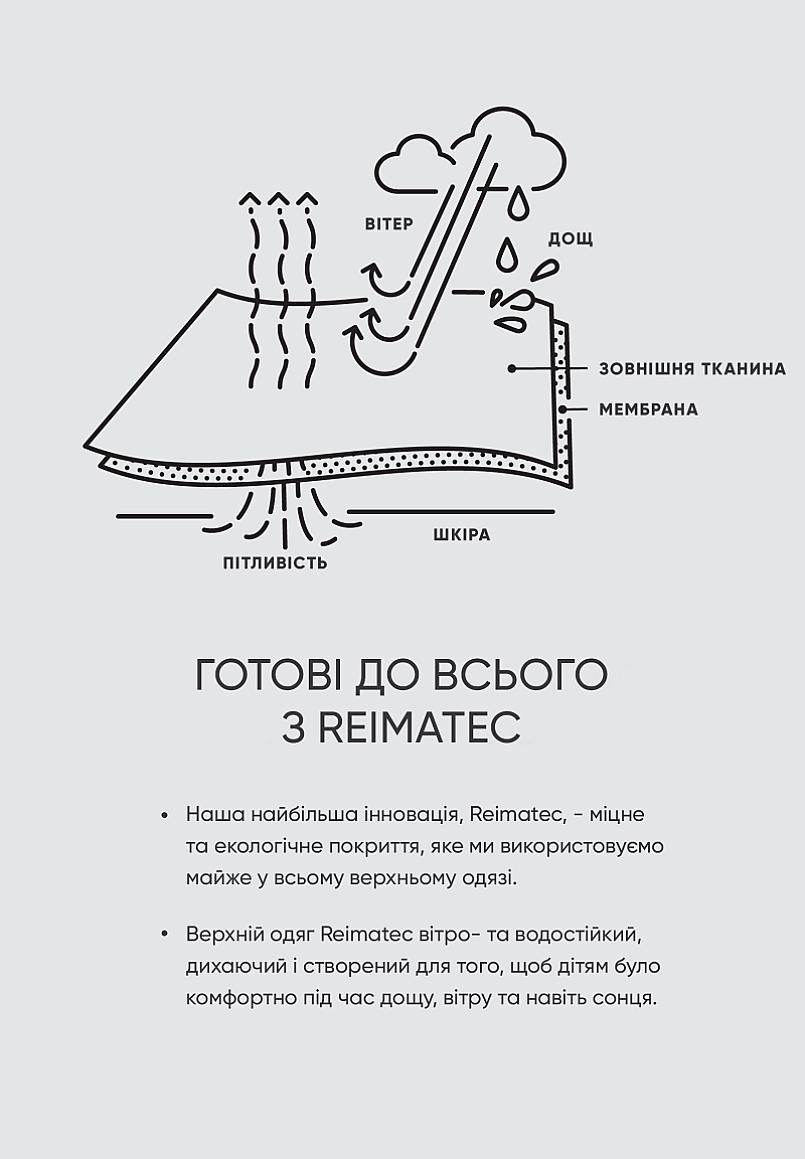 ВІТЕР

ДОЩ

ЗОВНІШНЯ ТКАНИНА

МЕМБРАНА

ШКІРА

ПІТЛИВІСТЬ

ГОТОВІ ДО ВСЬОГО З REIMATEC

• Наша найбільша інновація, Reimatec, - міцне та екологічне покриття, яке ми використовуємо майже у всьому верхньому одязі.

• Верхній одяг Reimatec вітро- та водостійкий, дихаючий і створений для того, щоб дітям було комфортно під час дощу, вітру та навіть сонця.